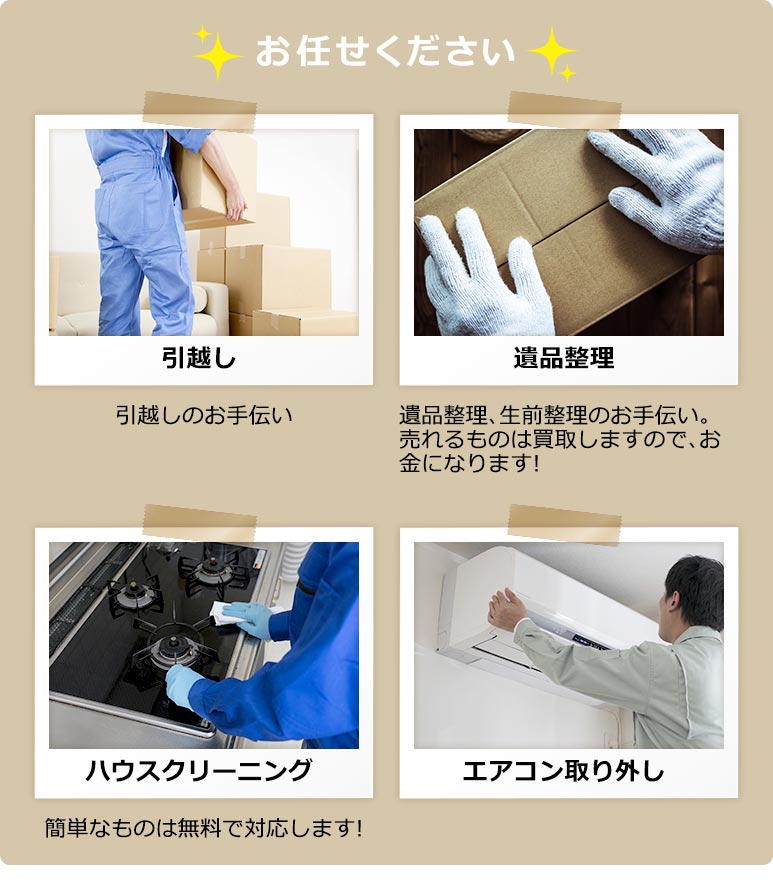 お任せください

引越し

引越しのお手伝い

遺品整理

遺品整理、生前整理のお手伝い。売れるものは買取しますので、お金になります!

ハウスクリーニング

簡単なものは無料で対応します!

エアコン取り外し